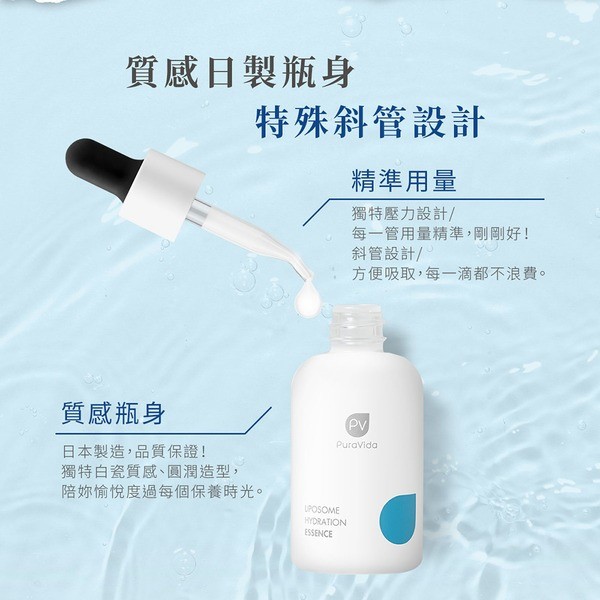 質感日製瓶身

特殊斜管設計

精準用量

獨特壓力設計/
每一管用量精準，剛剛好！
斜管設計/
方便吸取，每一滴都不浪費。

質感瓶身

日本製造，品質保證！
獨特白瓷質感、圓潤造型，
陪妳愉悅度過每個保養時光。

PV
PuraVida

LIPOSOME
HYDRATION
ESSENCE